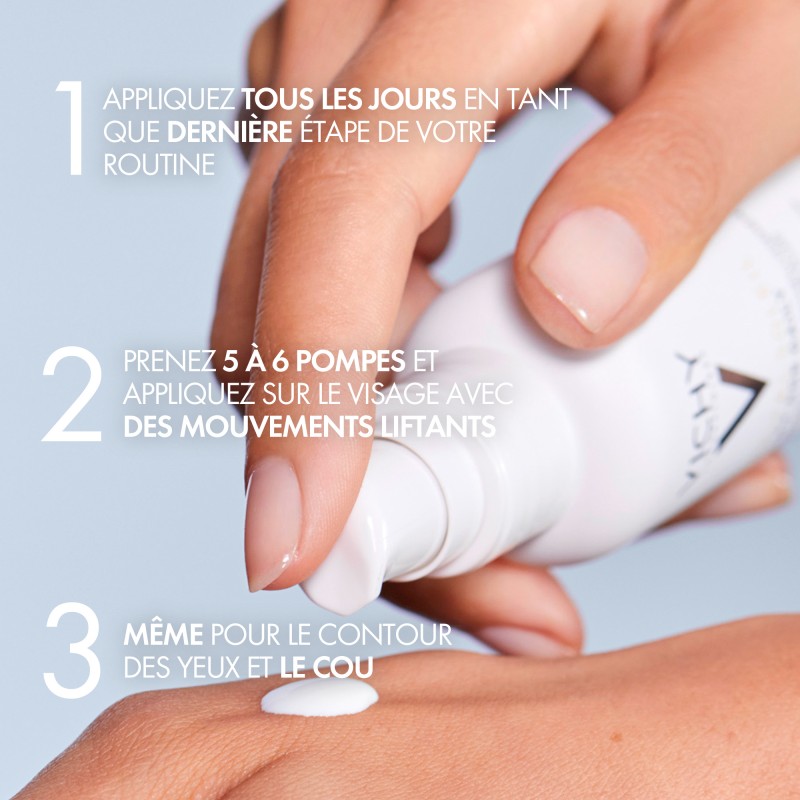 1 APPLIQUEZ TOUS LES JOURS EN TANT QUE DERNIÈRE ÉTAPE DE VOTRE ROUTINE

2 PRENEZ 5 À 6 POMPES ET APPLIQUEZ SUR LE VISAGE AVEC DES MOUVEMENTS LIFTANTS

3 MÊME POUR LE CONTOUR DES YEUX ET LE COU

VICHY